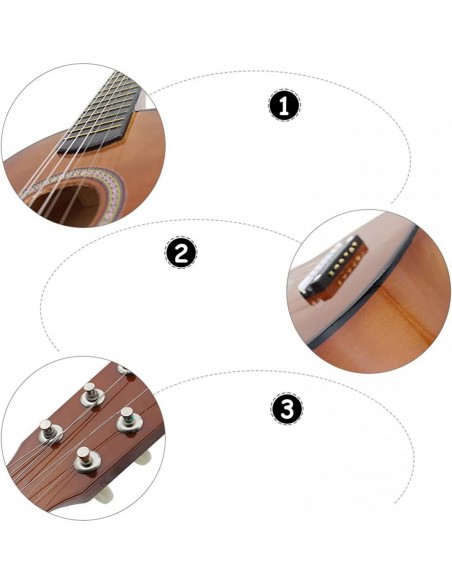 1

2

3