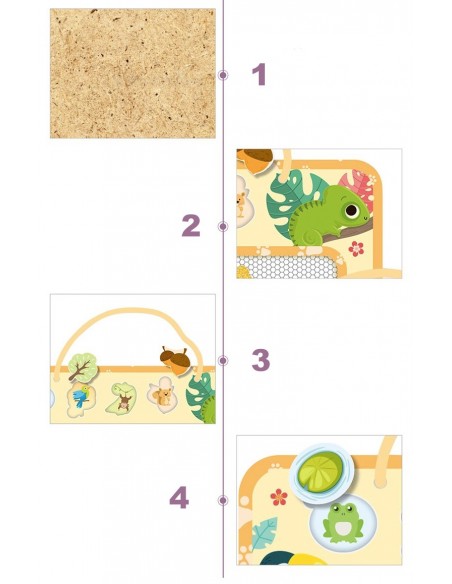 1

2

3

4